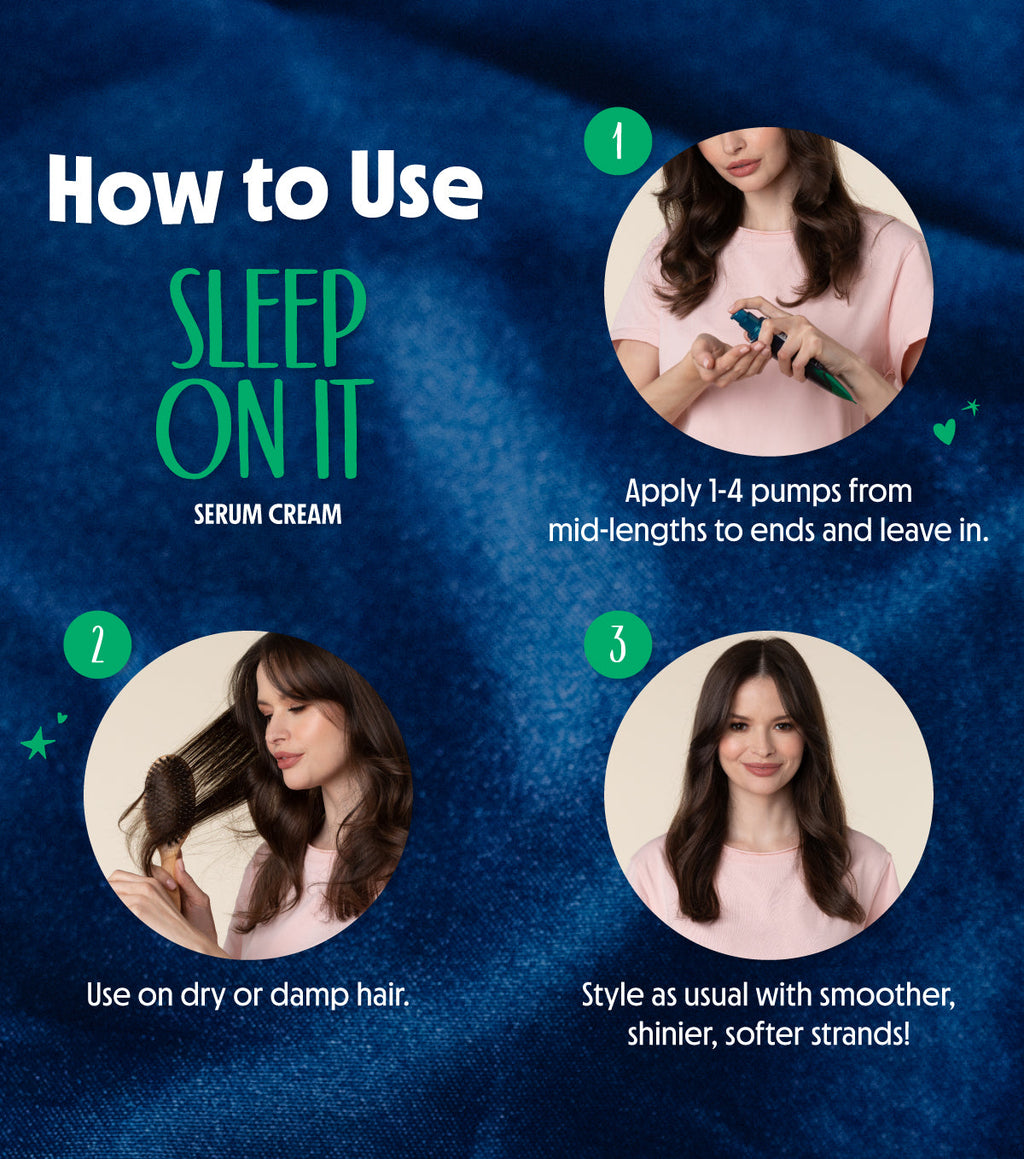 How to Use

SLEEP ON IT

SERUM CREAM

1

Apply 1-4 pumps from mid-lengths to ends and leave in.

2

Use on dry or damp hair.

3

Style as usual with smoother, shinier, softer strands!